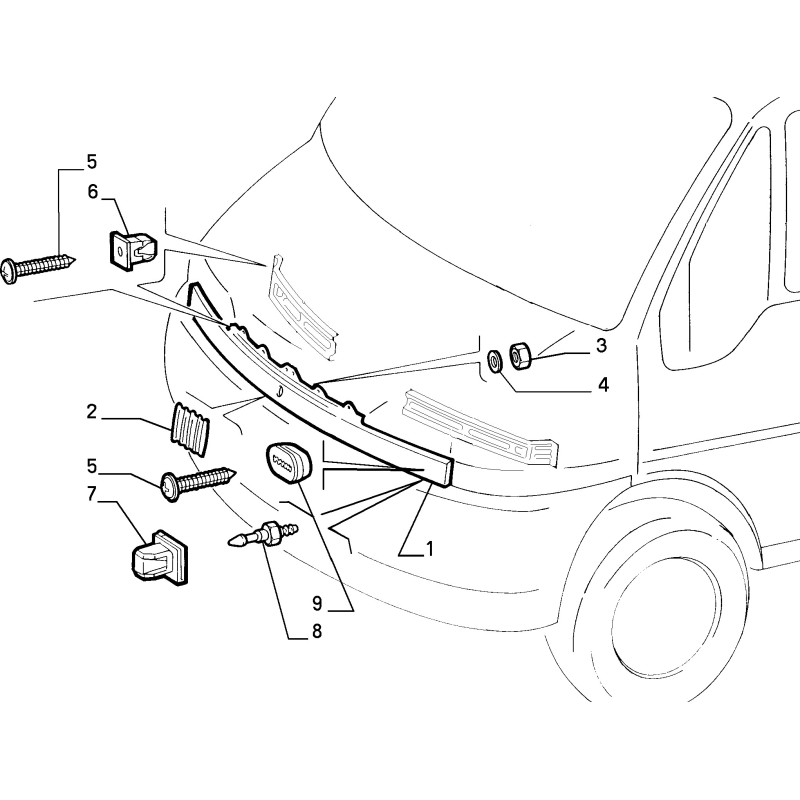 5
6
3
4
2
5
7
1
9
8