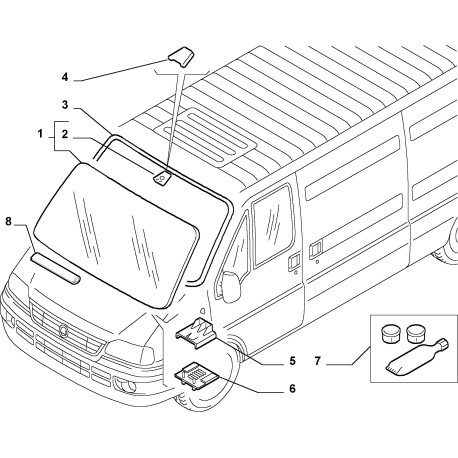 4
3
1
2
8
5
7
6