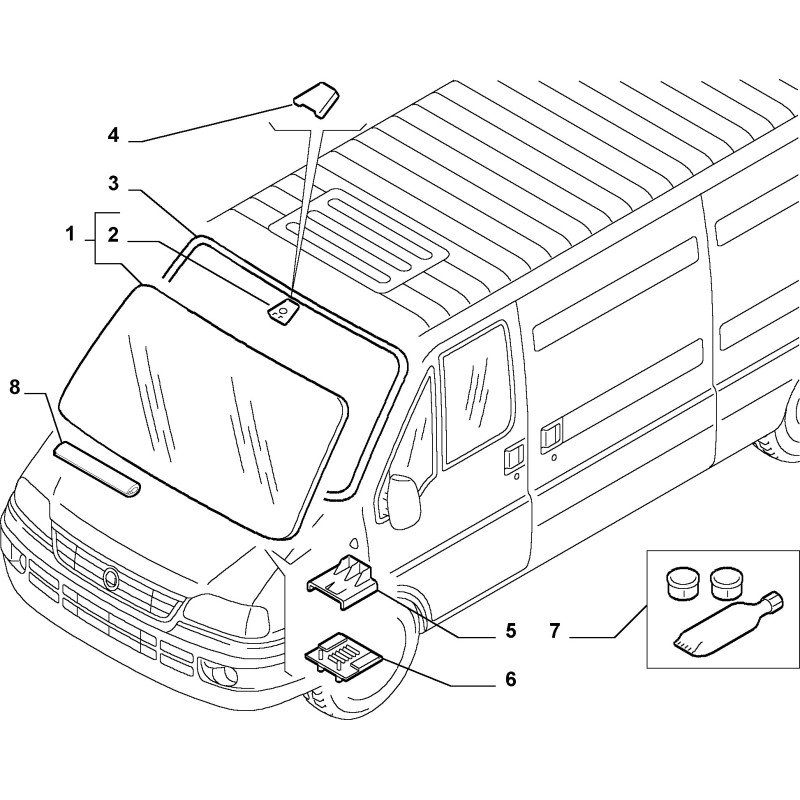 4
3
1
2
8
5
7
6