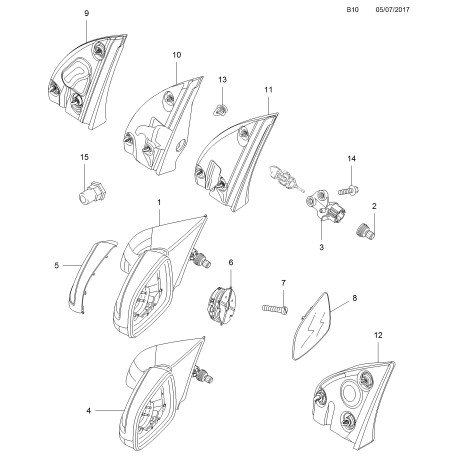 B10 05/07/2017

9
10
13
11
15
14
1
2
3
5
6
7
8
12
4