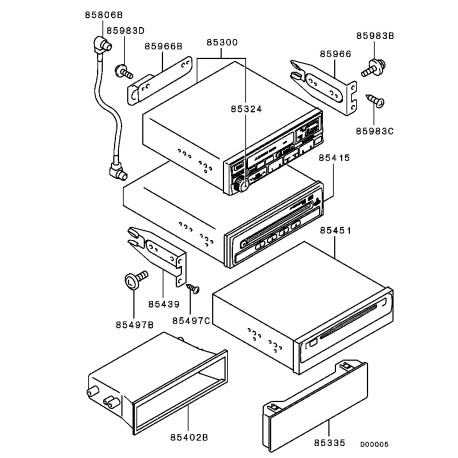 85806B
85983D
85966B
85300
85966
85983B
85324
85983C
85415
85451
85439
85497B
85497C
85402B
85335
D00005