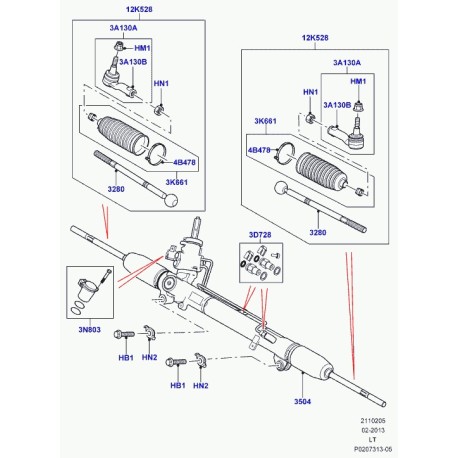 12K528
3A130A
HM1
3A130B
HN1
4B478
3K661
3280

12K528
3A130A
HM1
HN1
3A130B
3K661
4B478
3280

3D728
3N803
HB1
HN2
HB1
HN2
3504

2110205
02-2013
LT
P0207313-05