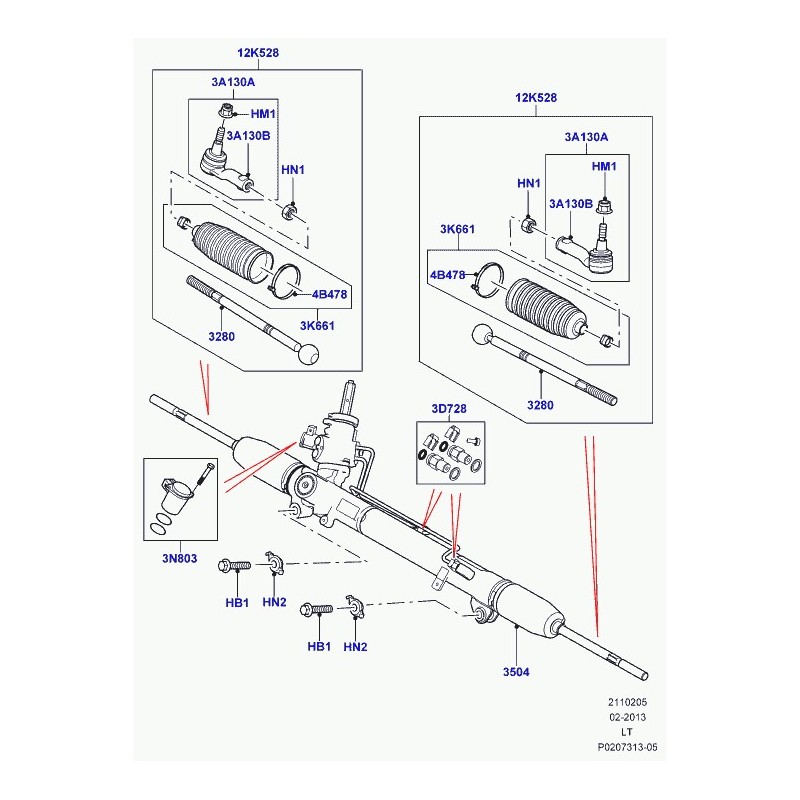 12K528
3A130A
HM1
3A130B
HN1
4B478
3K661
3280

12K528
3A130A
HM1
HN1
3A130B
3K661
4B478
3280

3D728

3N803
HB1
HN2
HB1
HN2
3504

2110205
02-2013
LT
P0207313-05