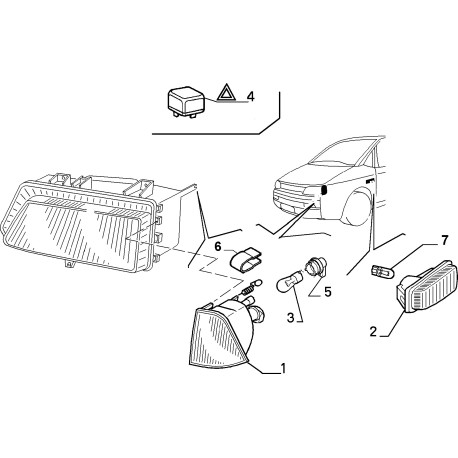 4
6
7
5
3
2
1