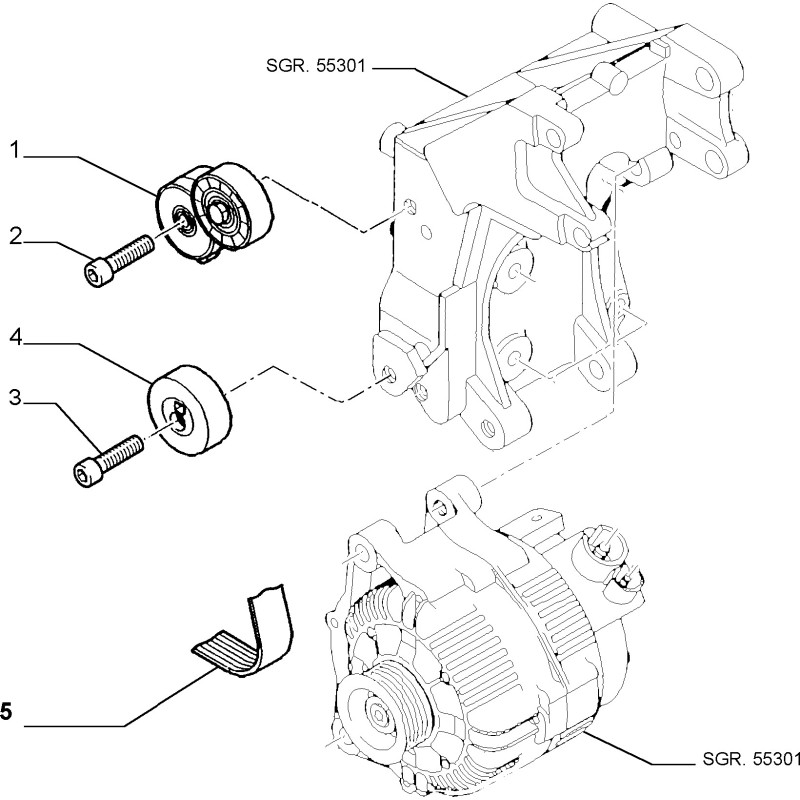 SGR. 55301

1

2

4

3

5

SGR. 55301