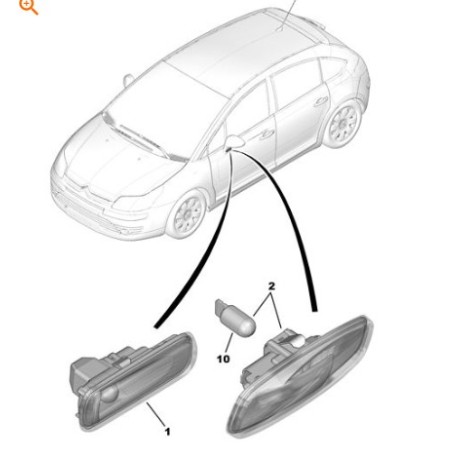 2
10
1