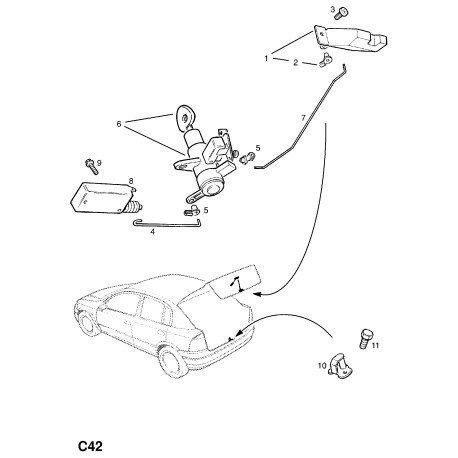 3
1
2
7
6
5
9
8
5
4
11
10
C42