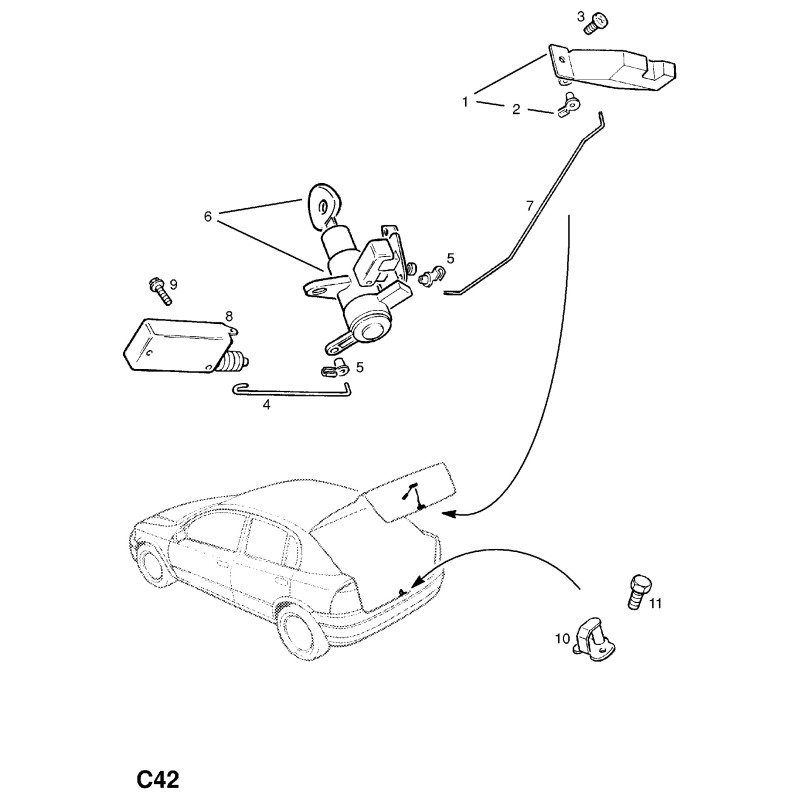 3
1
2
7
6
5
9
8
5
4
11
10
C42