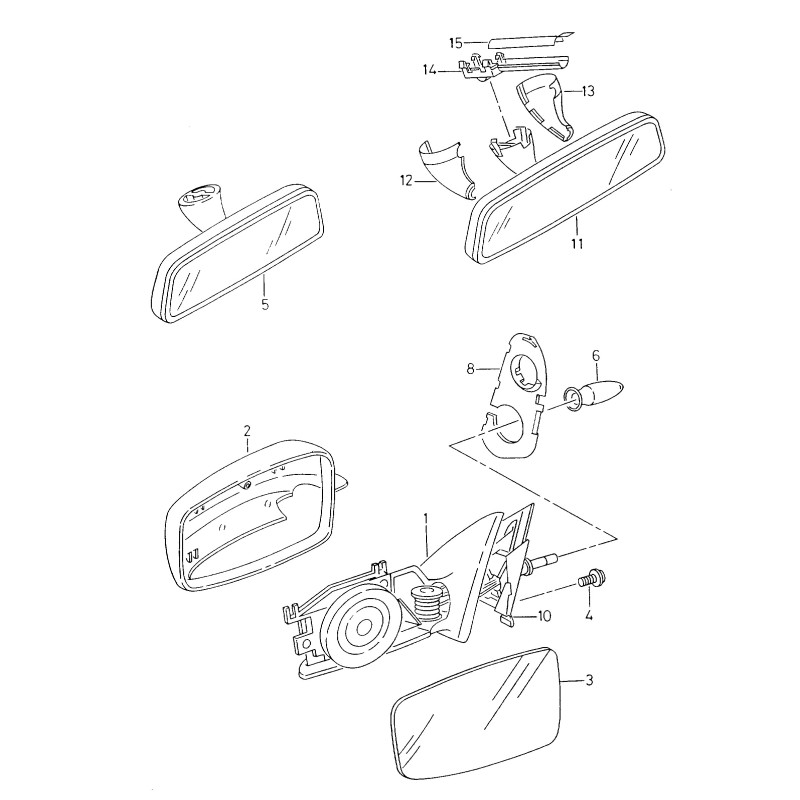 15
14
13
12
11
5
8
6
2
1
10
4
3