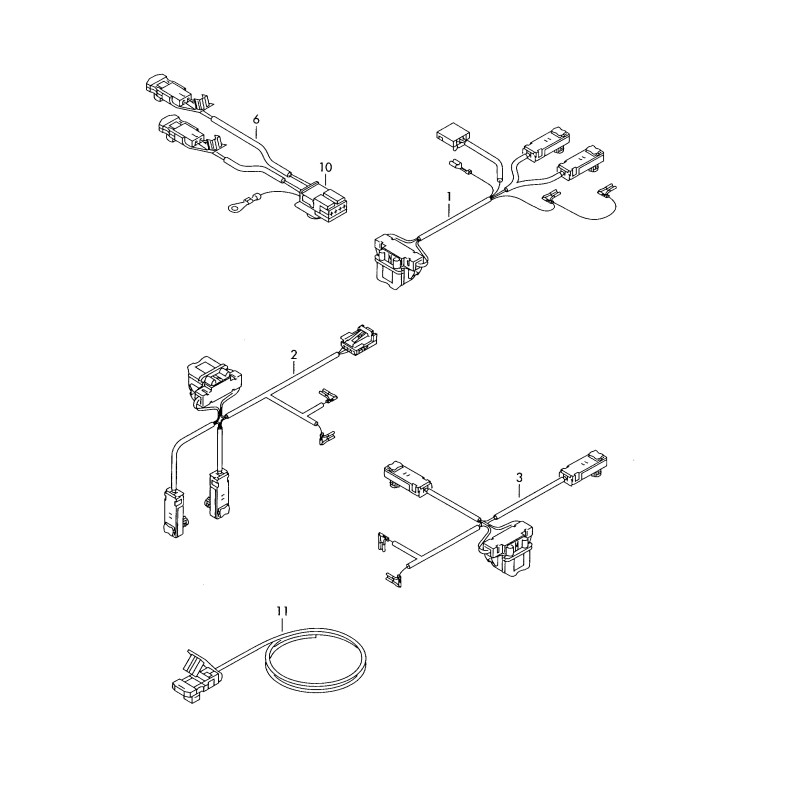 6
10
1
2
3
11