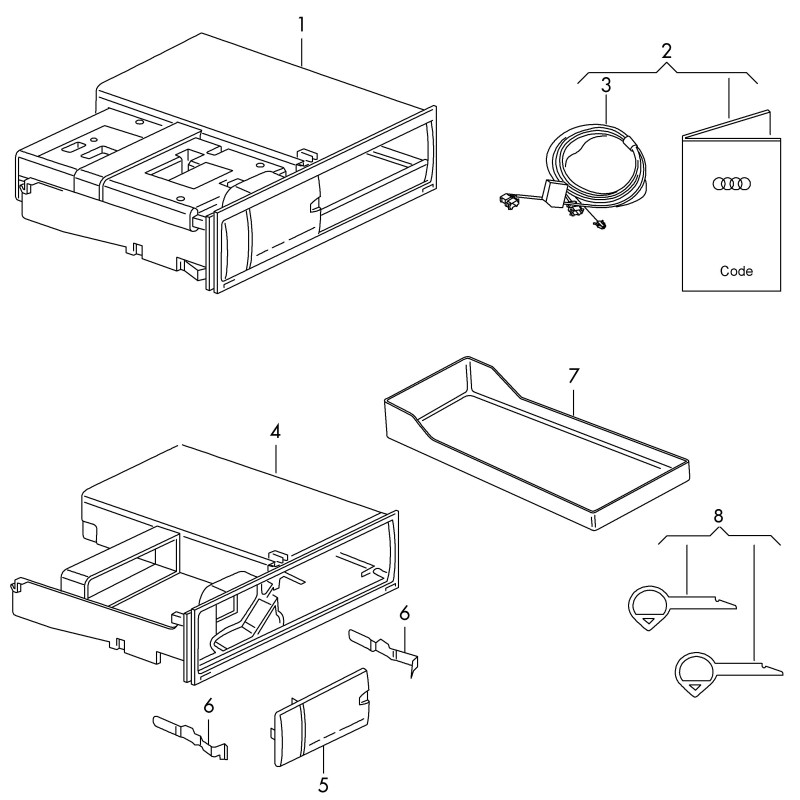 1

2

3

Code

7

4

8

6

6

5