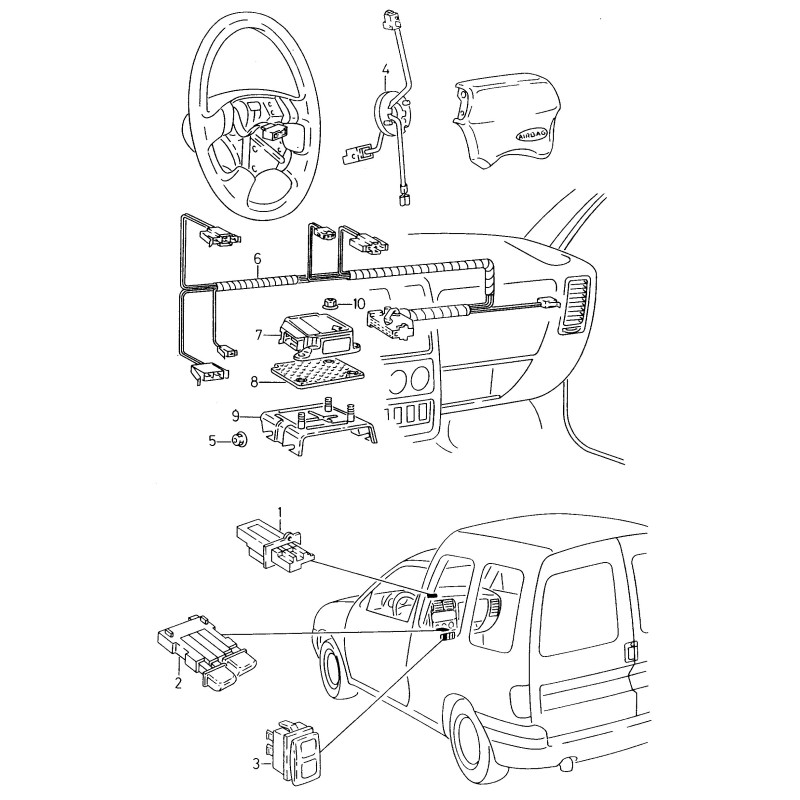 4
AIRBAG
6
10
7
8
9
5
1
2
3