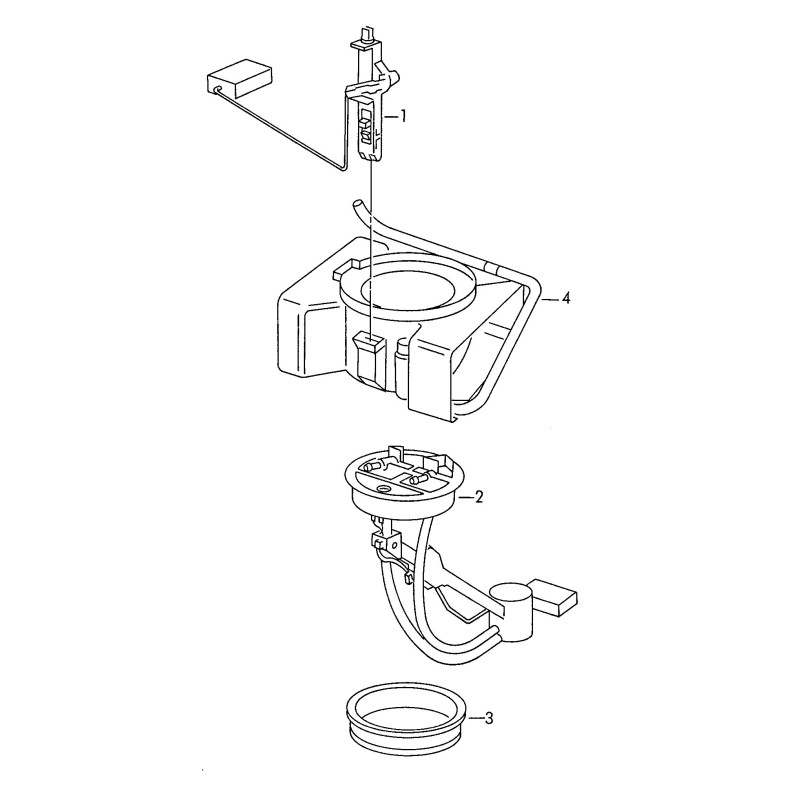 1
4
2
3