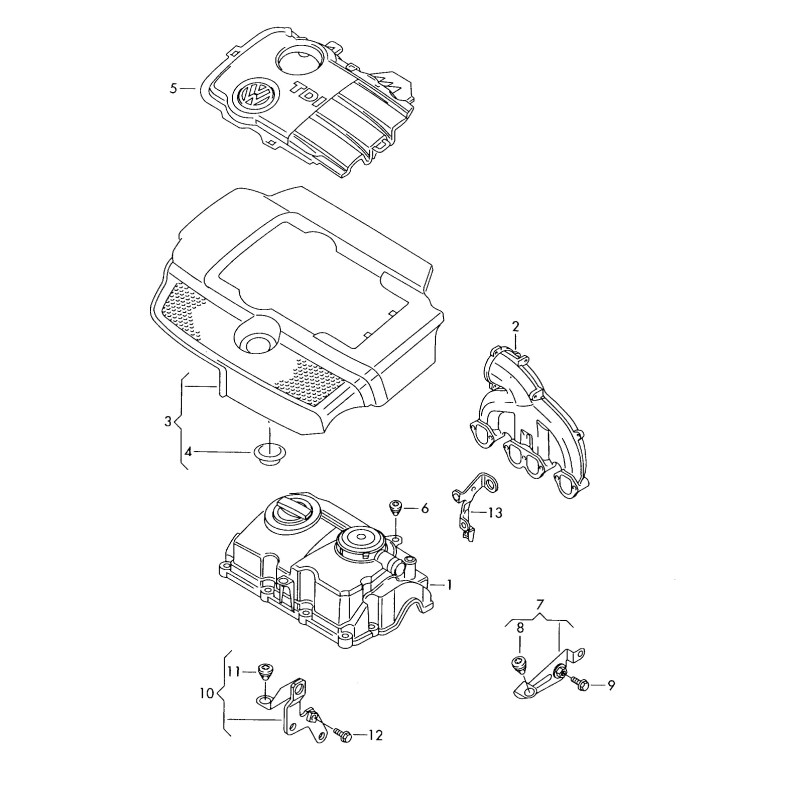 5
TDI
2
3
4
6
13
1
7
8
9
11
10
12