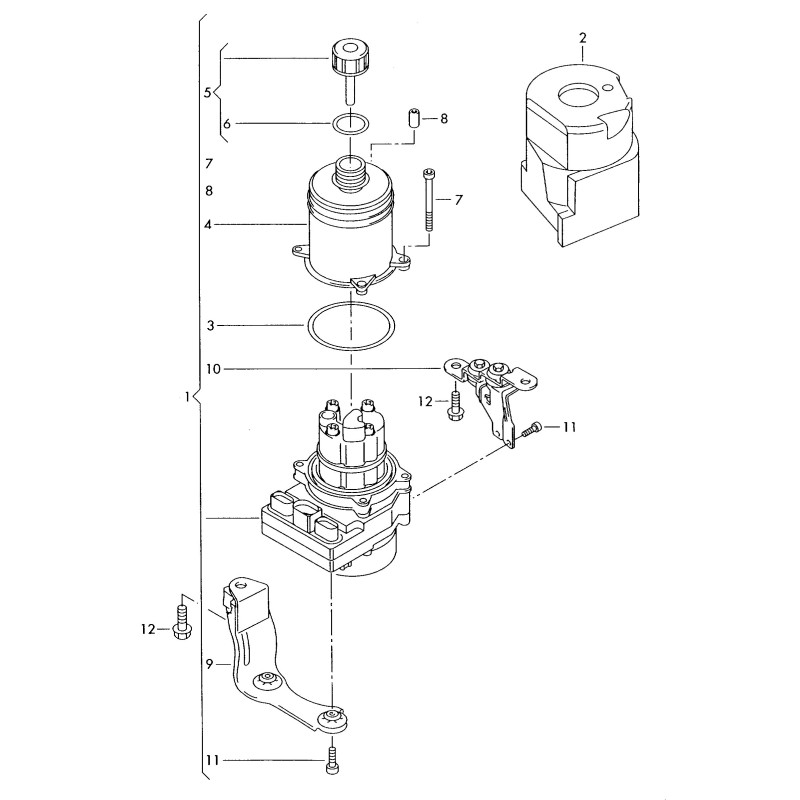 2
5
6
8
7
8
7
4
3
10
1
12
11
12
9
11