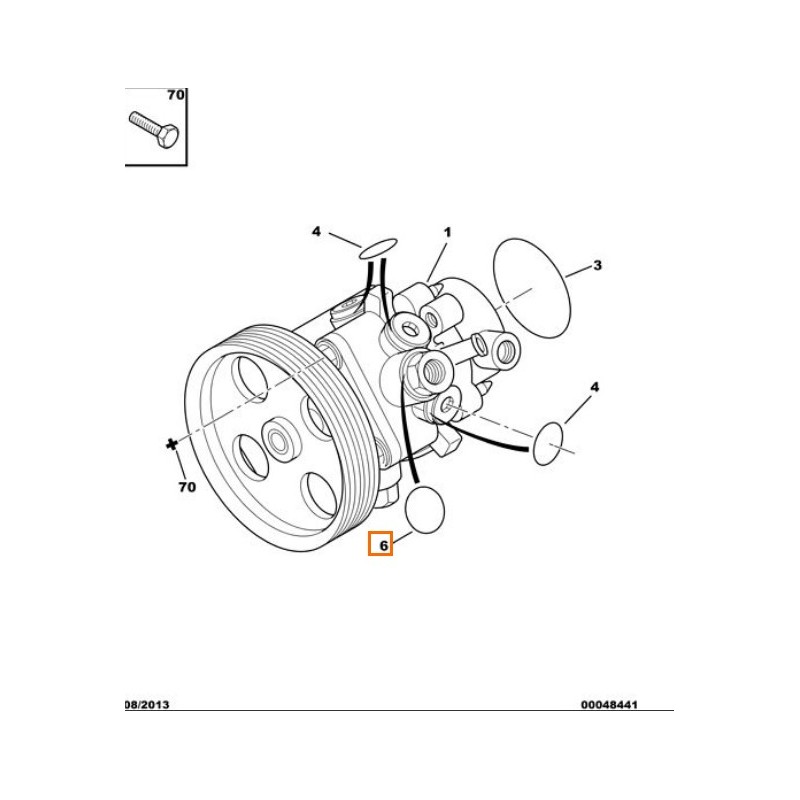 70

4
1
3
4
70
6

08/2013
00048441