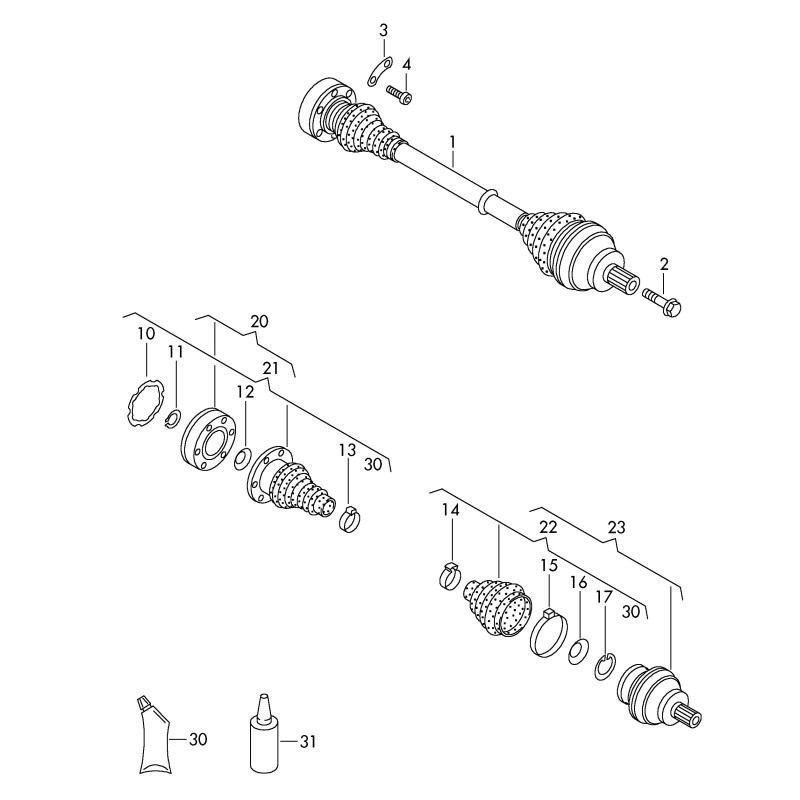 3
4
1
2
20
10
11
21
12
13
30
14
22
23
15
16
17
30
30
31