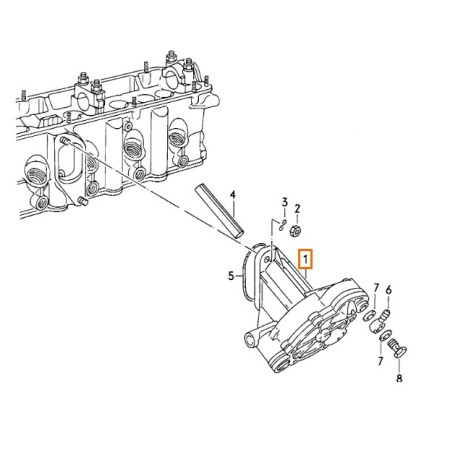 4
3
2
1
5
7
6
7
8