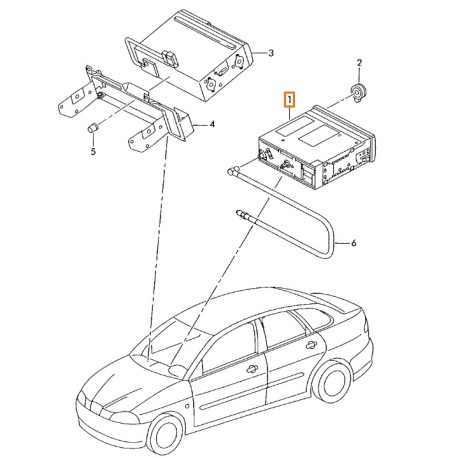 3
2
1
4
5
6