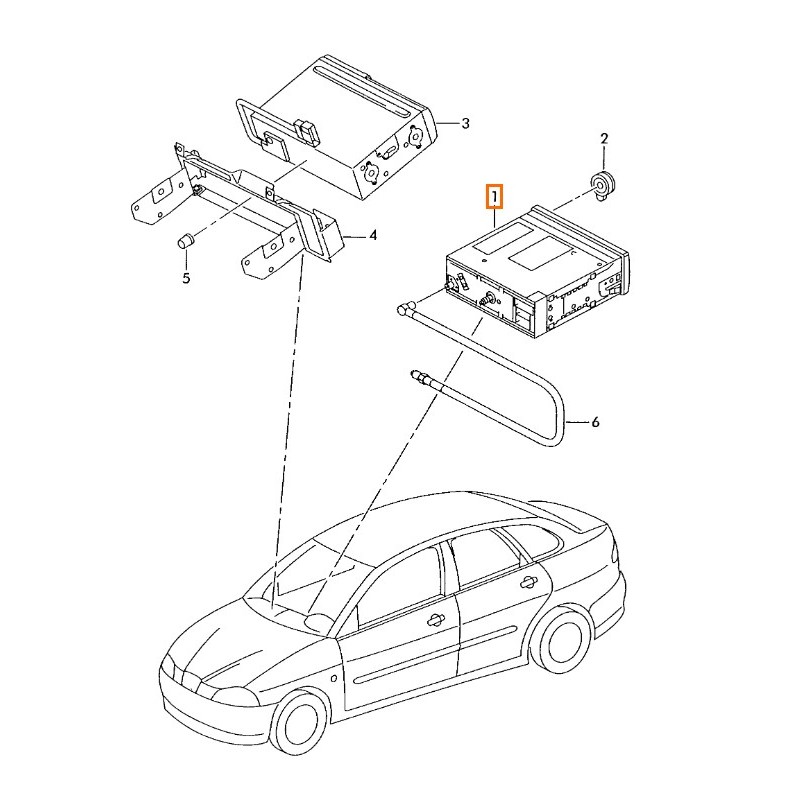 3
2
1
4
5
6