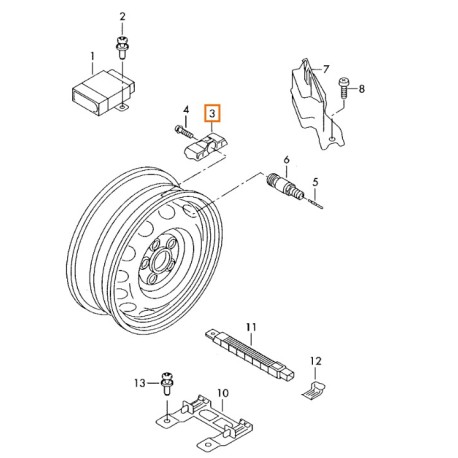 2
1
7
8
4
3
6
5
11
12
13
10