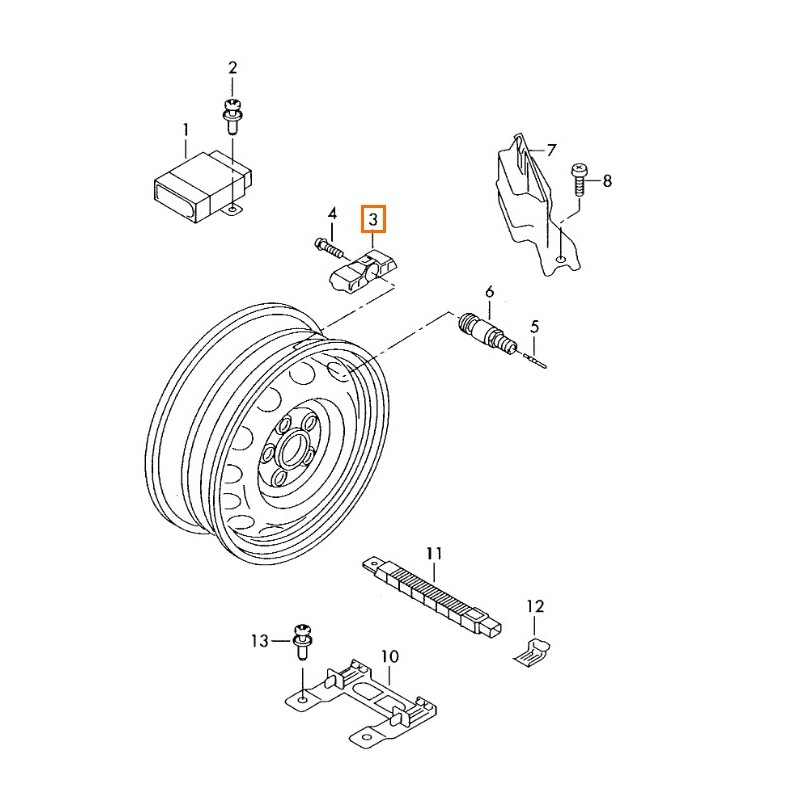 2
1
7
8
4
3
6
5
11
12
13
10