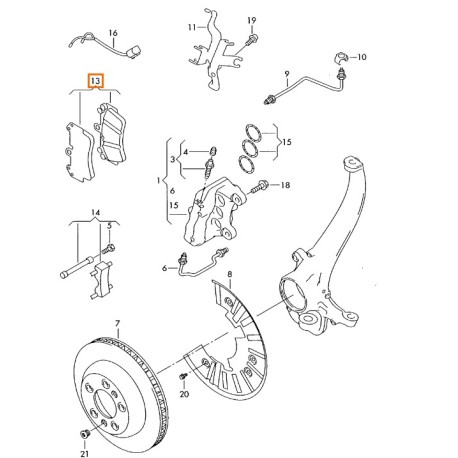 16
11
19
10
9
13
15
4
3
1
6
15
18
14
5
6
8
7
20
21