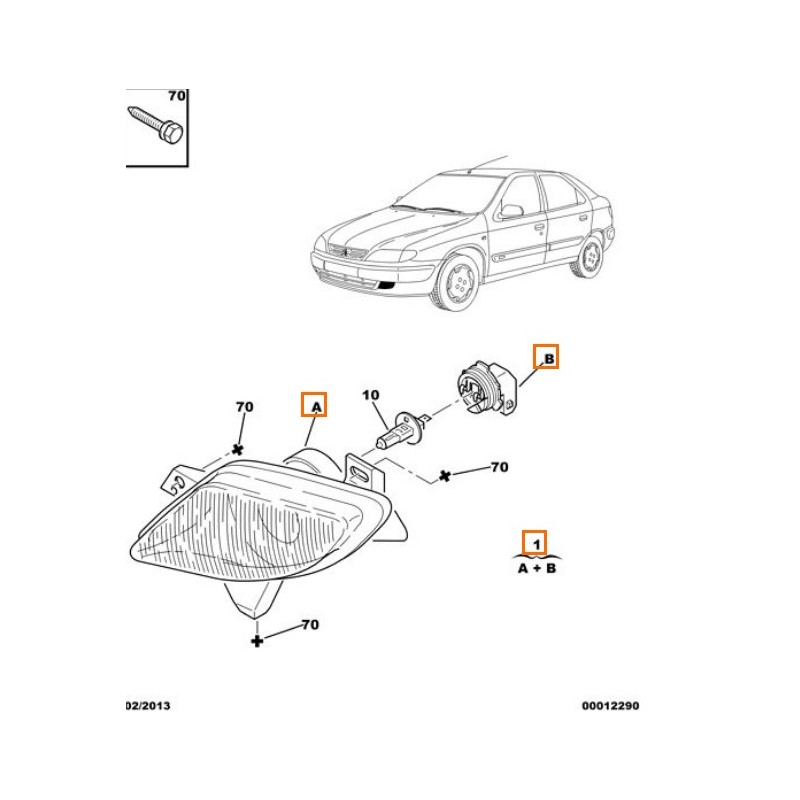 70

B

70

A

10

70

1

A + B

70

02/2013

00012290