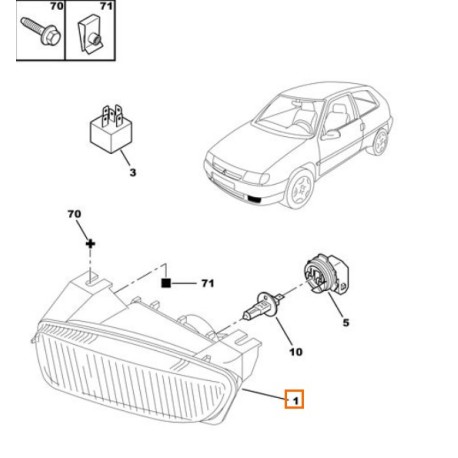 70
71
3
70
71
5
10
1