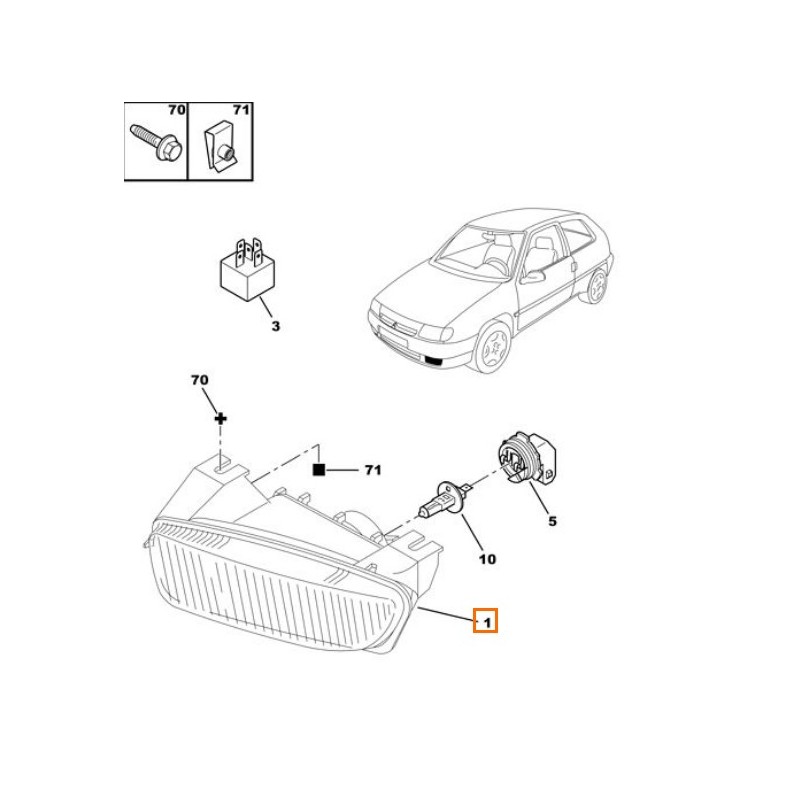 70
71
3
70
71
5
10
1