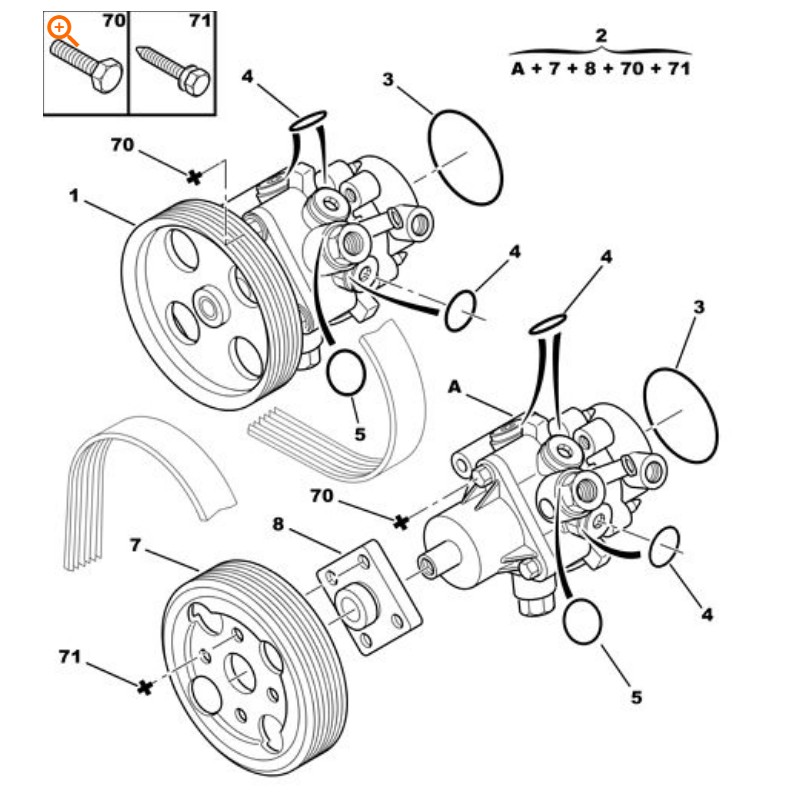 70
71
2
A + 7 + 8 + 70 + 71
4
3
70
1
4
4
3
5
A
70
8
7
4
71
5