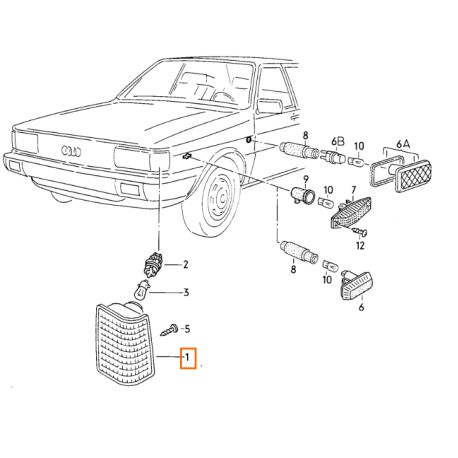 8
6B
10
6A
9
10
7
12
8
10
6
2
3
5
1