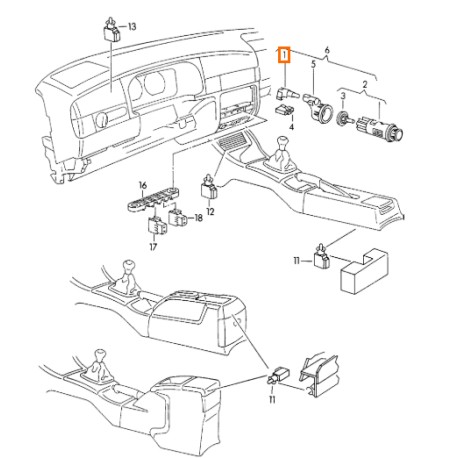 13
1
6
5
2
3
4
16
12
18
17
11
11