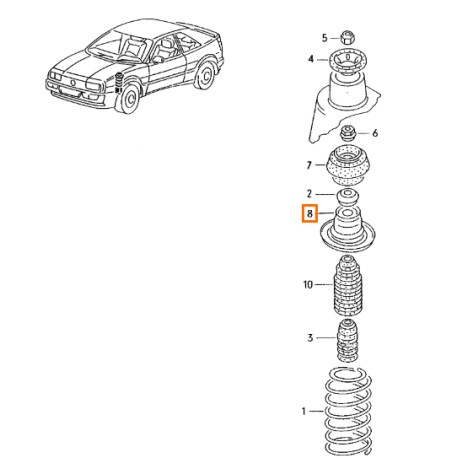 5
4
6
7
2
8
10
3
1