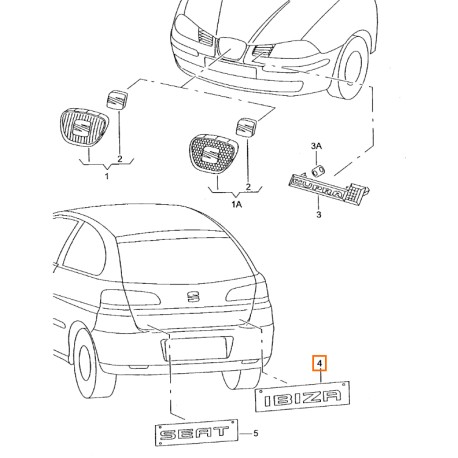 2
1
2
1A
3A
CUPRA
3
4
IBIZA
SEAT
5