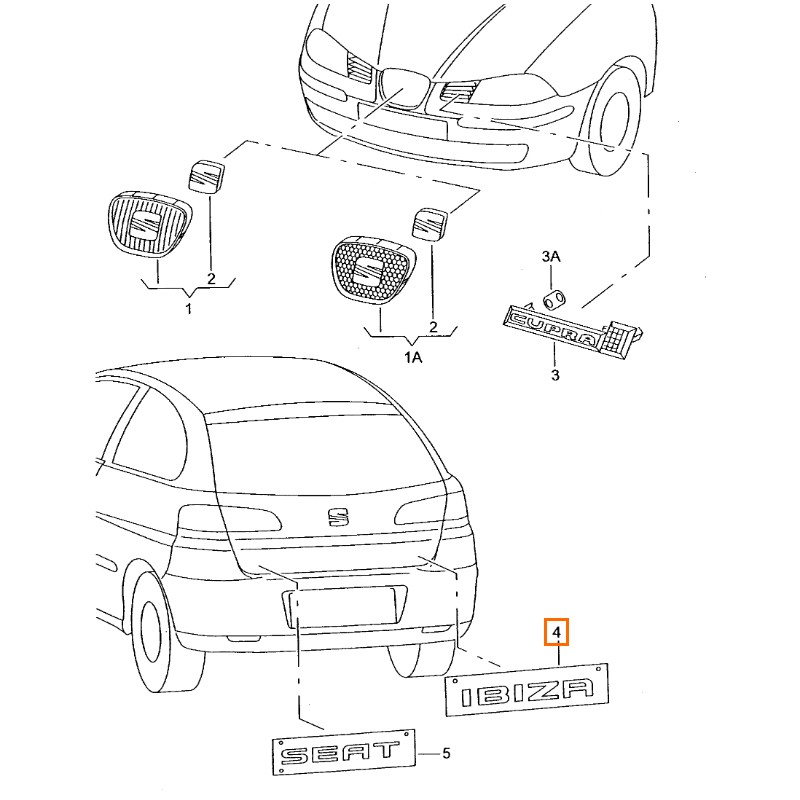 2
1
2
1A
3A
CUPRA
3
4
IBIZA
SEAT
5