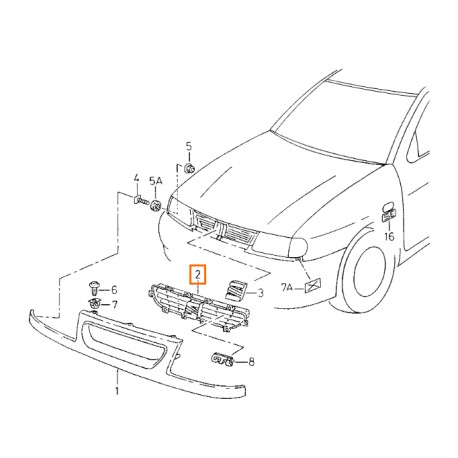 5
4
5A
16
2
6
7
3
7A
8
1