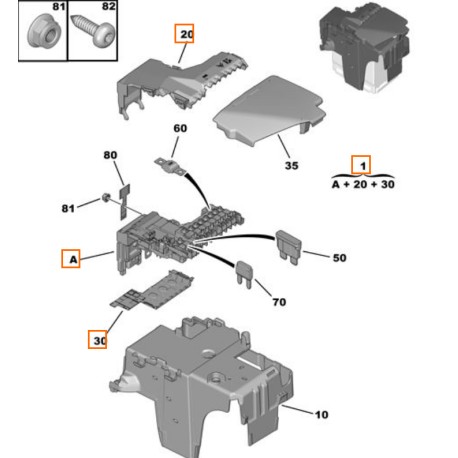 81
82
20
60
35
1
A + 20 + 30
80
81
A
50
70
30
10