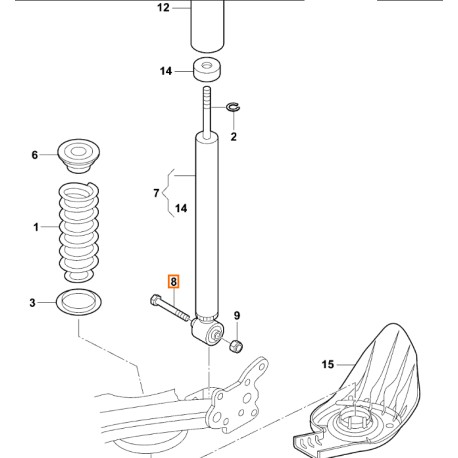 12
14
2
6
7
14
1
8
3
9
15