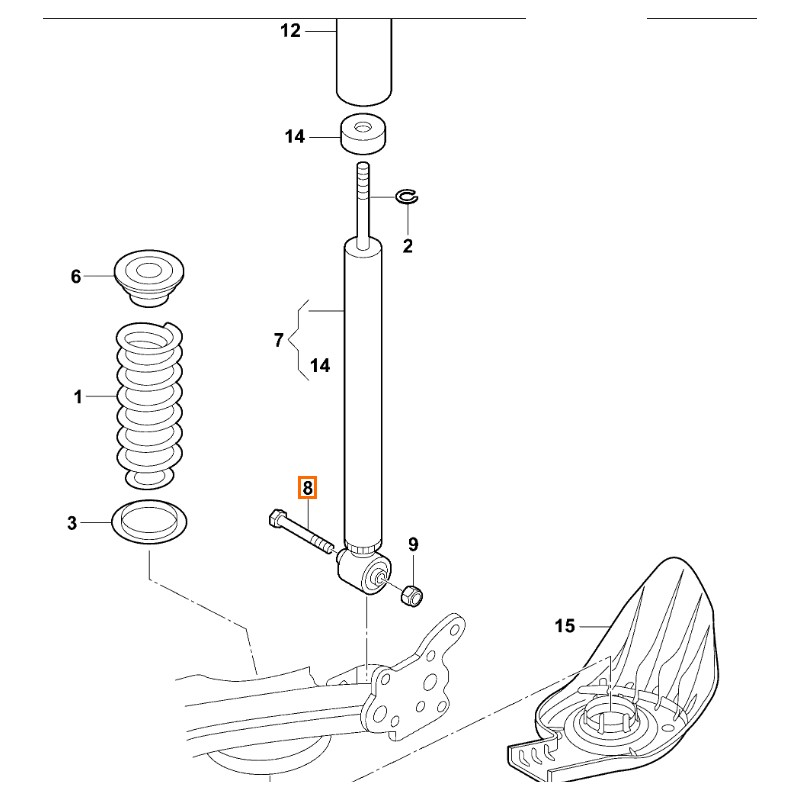 12
14
2
6
7
14
1
8
3
9
15