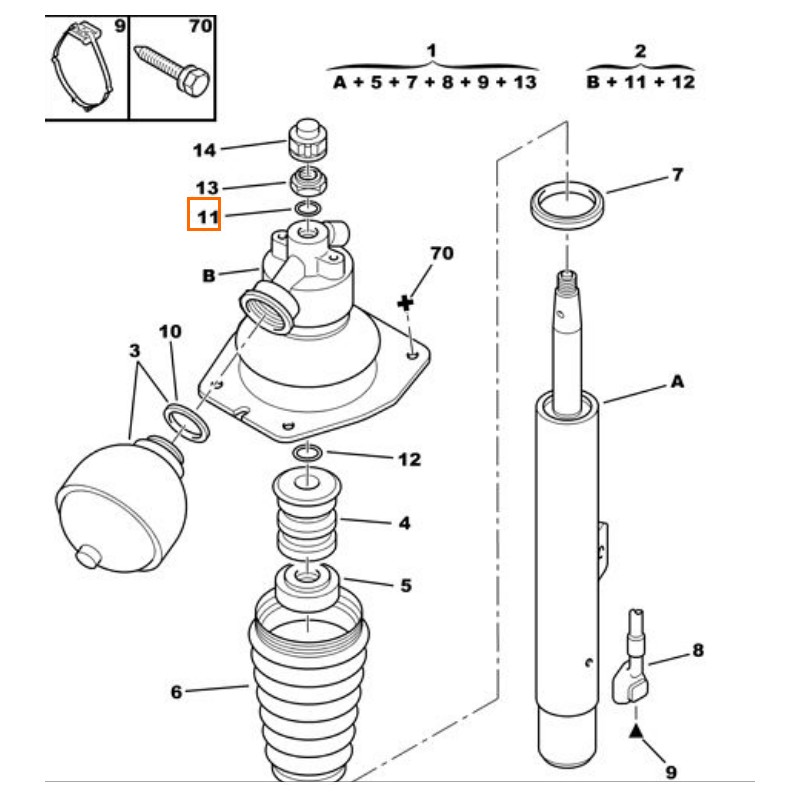 9
70
1
A + 5 + 7 + 8 + 9 + 13
2
B + 11 + 12
14
13
11
B
70
7
10
3
A
12
4
5
6
8
9