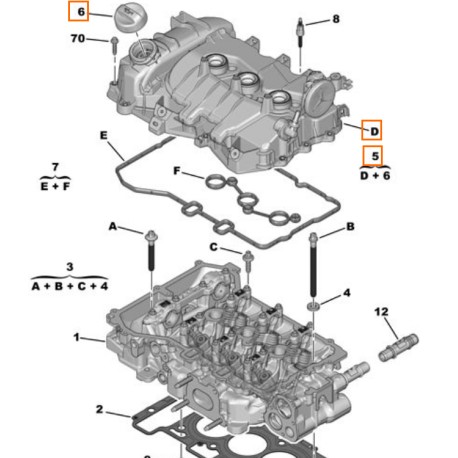 6
8
70
D
5
D + 6
E
7
E + F
F
A
B
C
3
A + B + C + 4
4
12
1
2