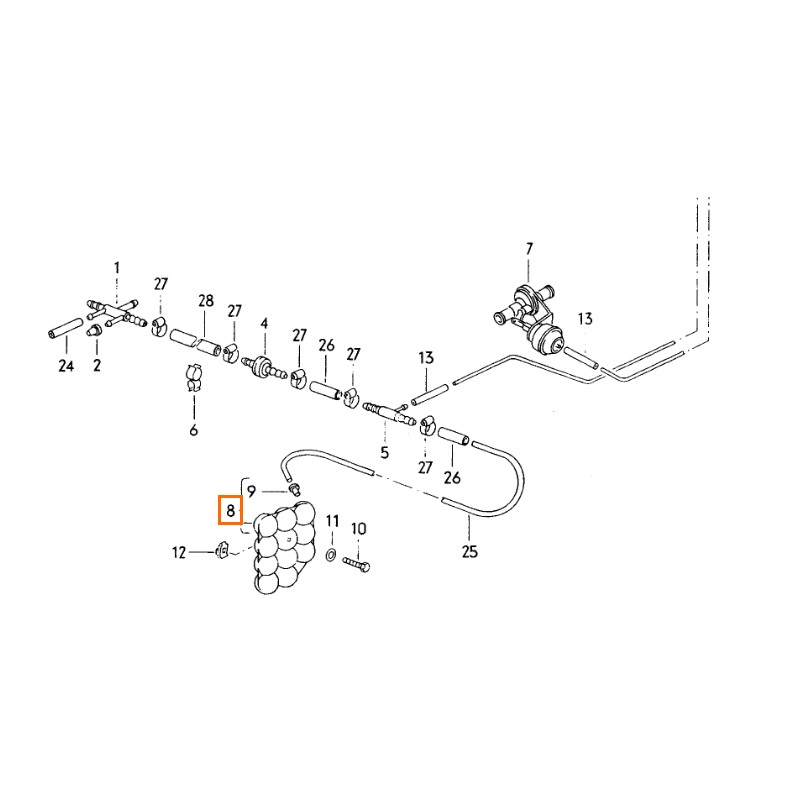 1
27
28
27
4
27
26
27
7
13
13
24
2
6
5
27
26
9
8
11
10
12
25