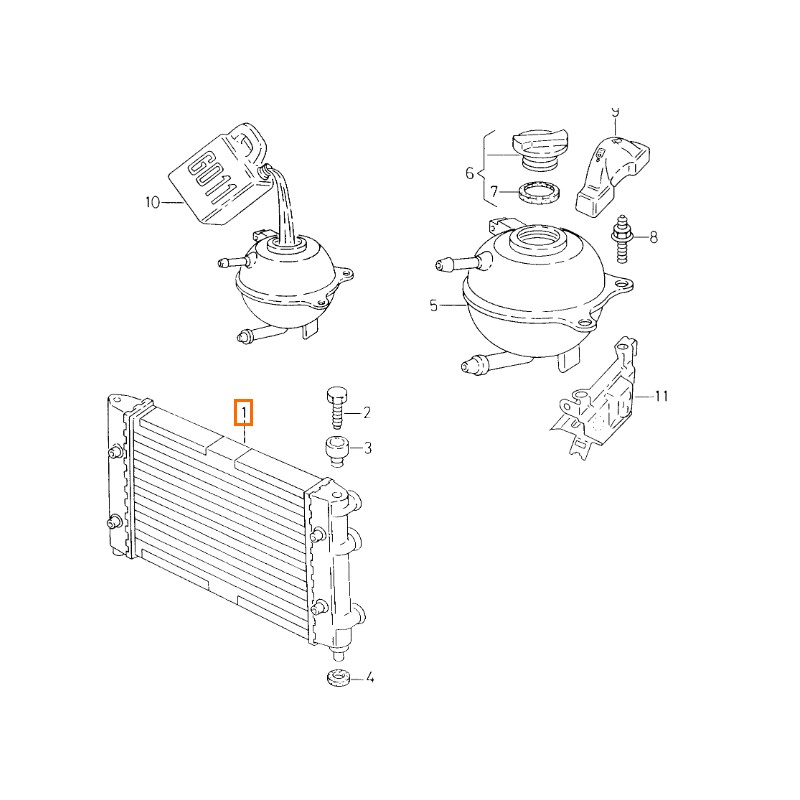 G011
10
6
7
9
8
5
11
1
2
3
4