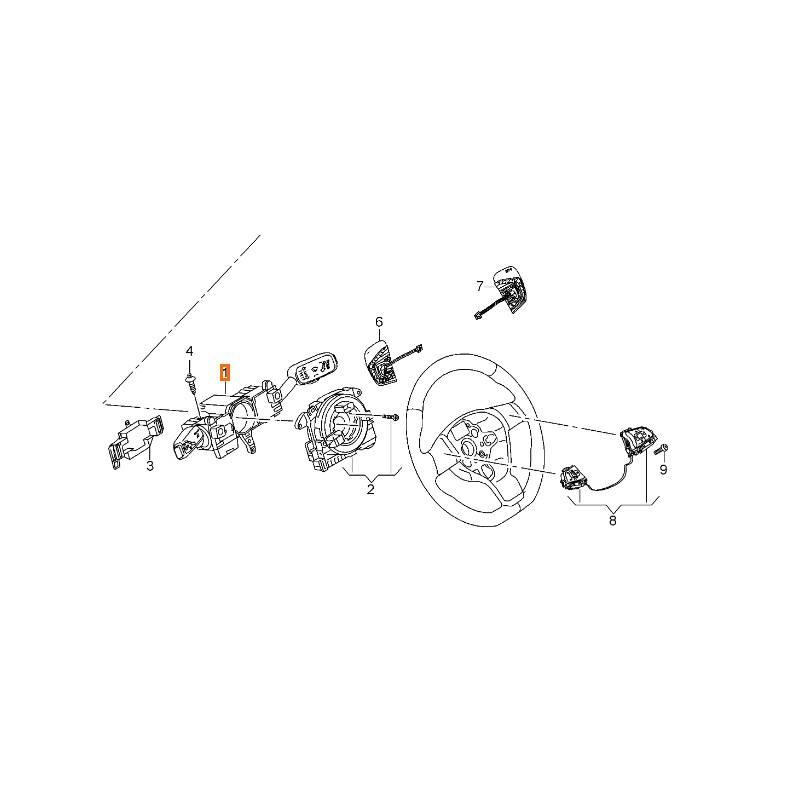 7
6
4
1
3
2
9
8