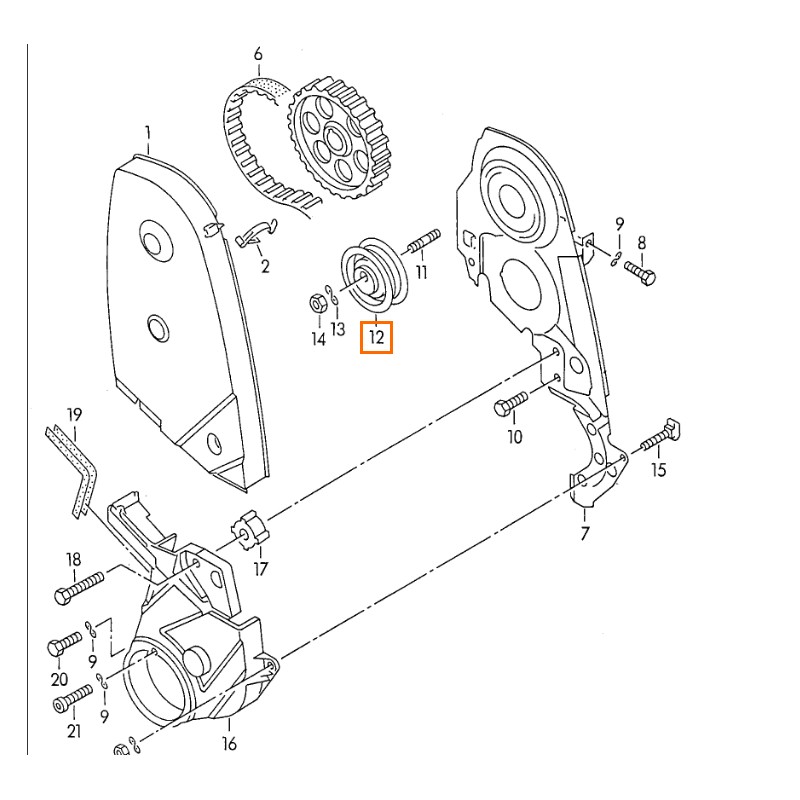 6
1
2
9
8
11
14
13
12
10
19
15
7
17
18
20
9
9
21
16