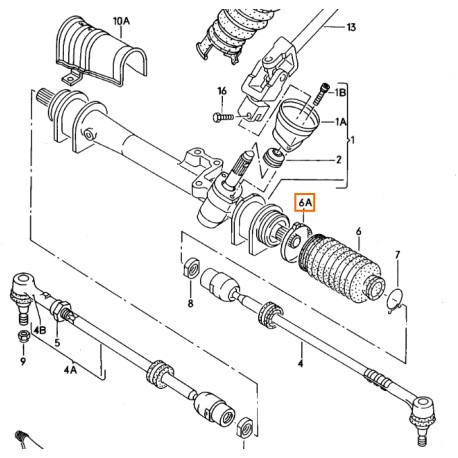 10A
13
16
1B
1A
1
2
6A
6
7
8
4B
5
9
4A
4