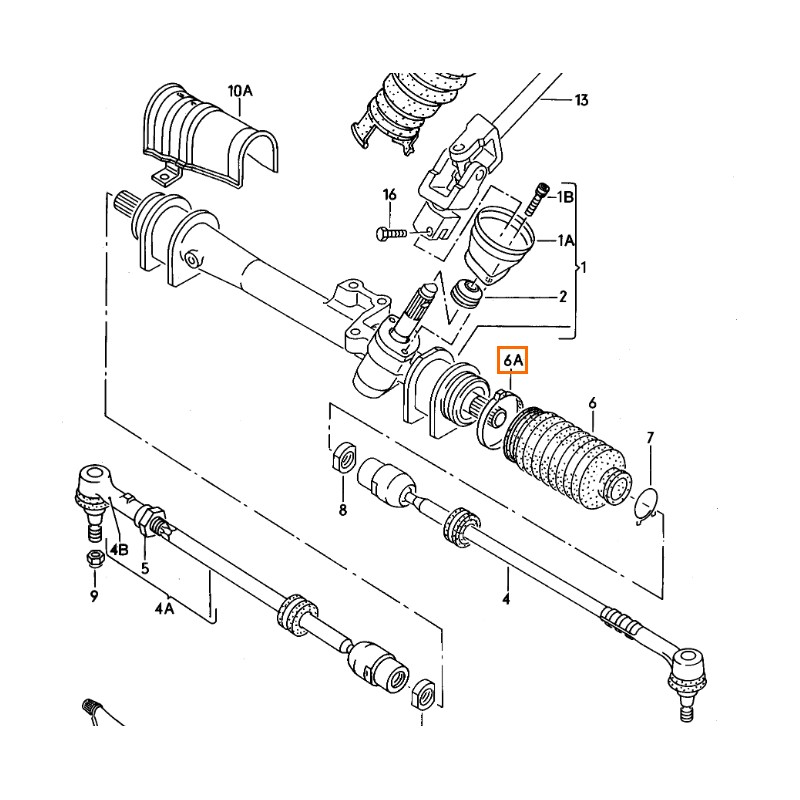 10A
13
16
1B
1A
1
2
6A
6
7
8
4B
5
9
4A
4