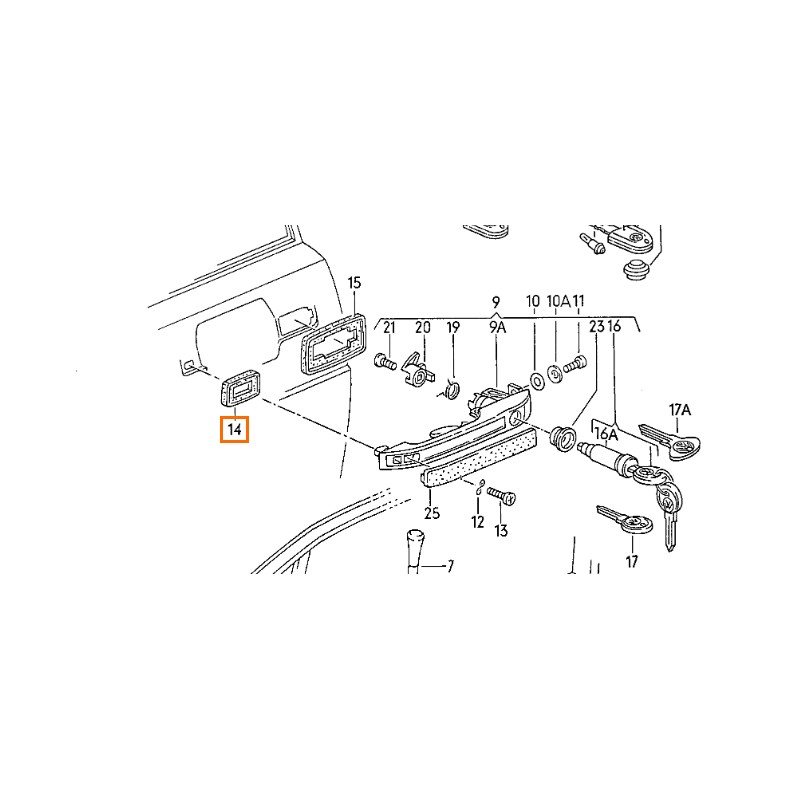 15
9
10
10A
11
21
20
19
9A
23
16
17A
16A
14
25
12
13
17
7