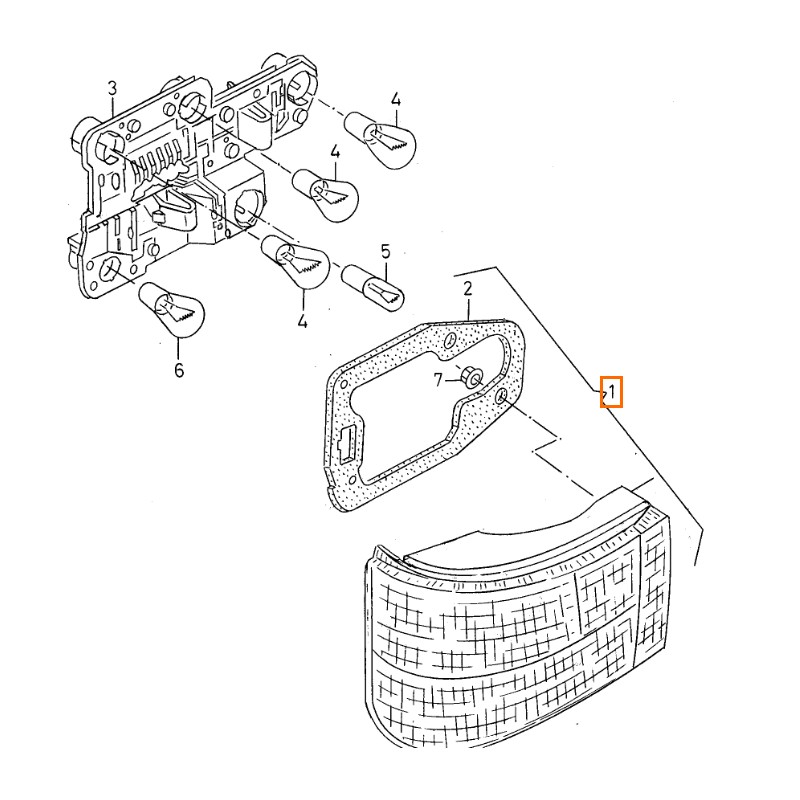 3
4
4
5
4
6
2
7
1